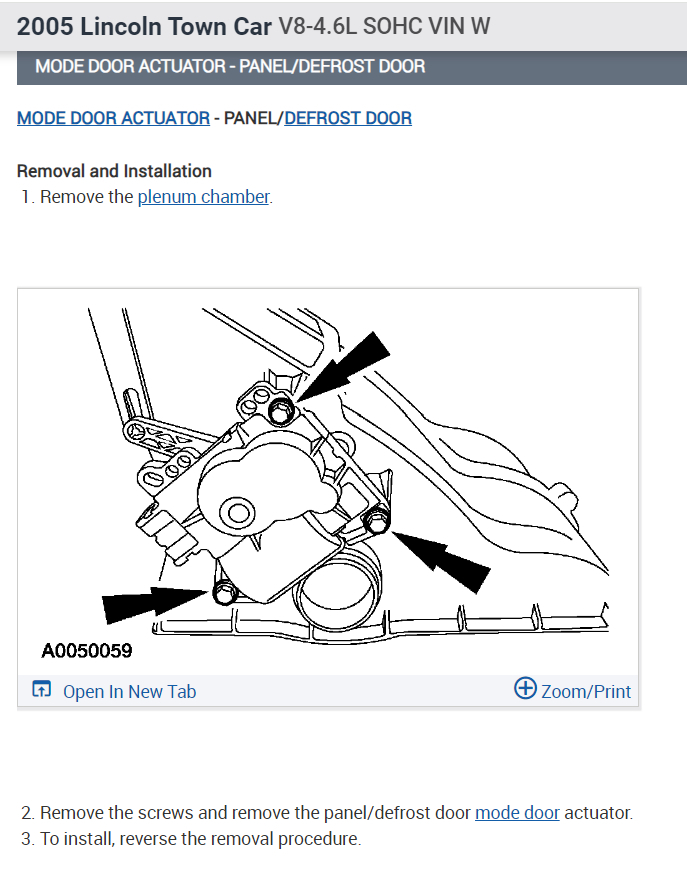 2005 Lincoln Town Car V8-4.6L SOHC VIN W

MODE DOOR ACTUATOR - PANEL/DEFROST DOOR

MODE DOOR ACTUATOR - PANEL/DEFROST DOOR

Removal and Installation

1. Remove the plenum chamber.

A0050059

Open In New Tab

Zoom/Print

2. Remove the screws and remove the panel/defrost door mode door actuator.
3. To install, reverse the removal procedure.