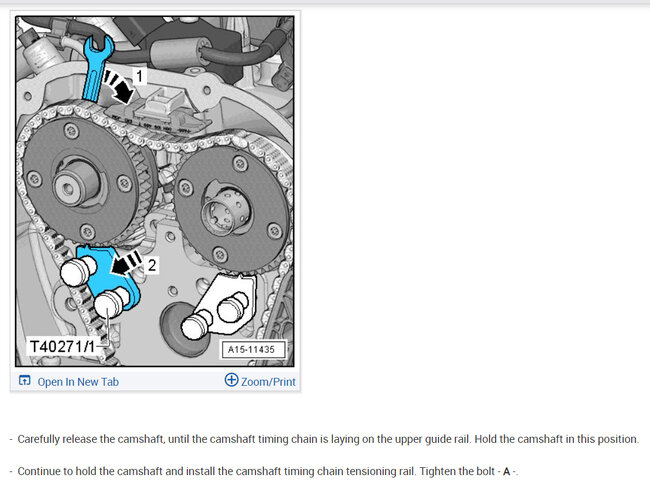 1

2

T40271/1

A15-11435

Open In New Tab

Zoom/Print

- Carefully release the camshaft, until the camshaft timing chain is laying on the upper guide rail. Hold the camshaft in this position.

- Continue to hold the camshaft and install the camshaft timing chain tensioning rail. Tighten the bolt - A -.