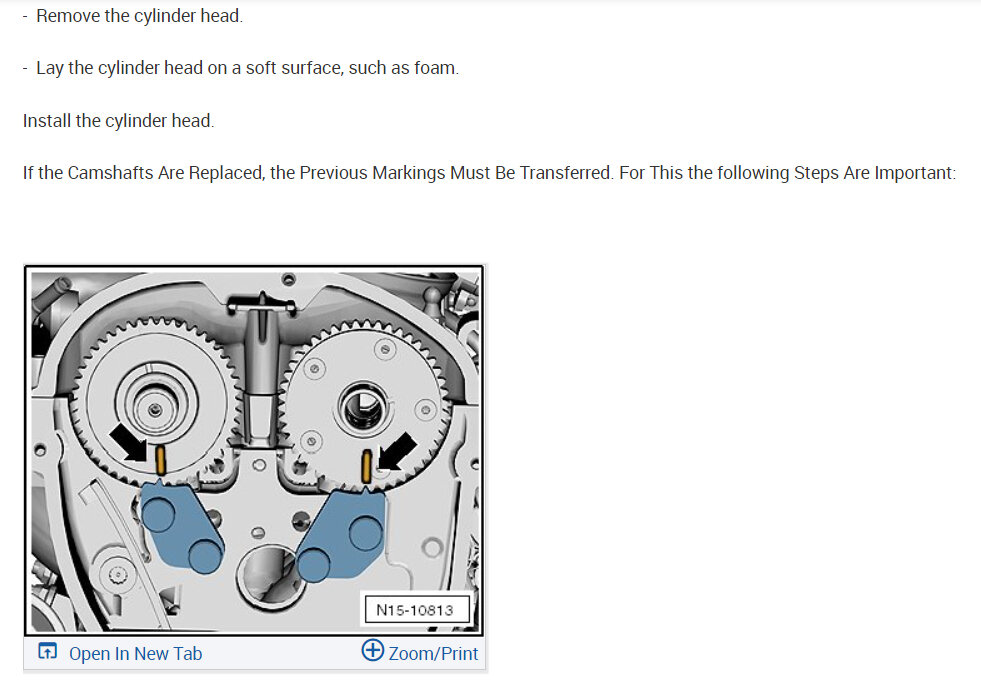 - Remove the cylinder head.

- Lay the cylinder head on a soft surface, such as foam.

Install the cylinder head.

If the Camshafts Are Replaced, the Previous Markings Must Be Transferred. For This the following Steps Are Important:

N15-10813

Open In New Tab

Zoom/Print