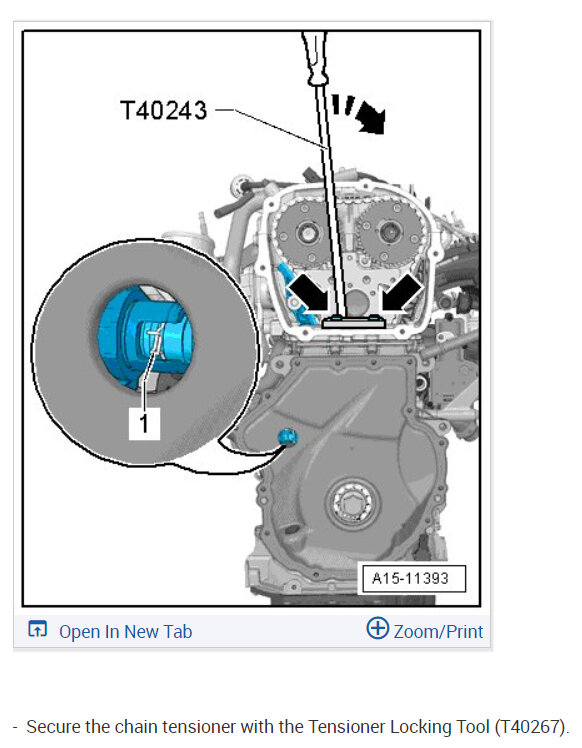 T40243

1

A15-11393

Open In New Tab

Zoom/Print

- Secure the chain tensioner with the Tensioner Locking Tool (T40267).