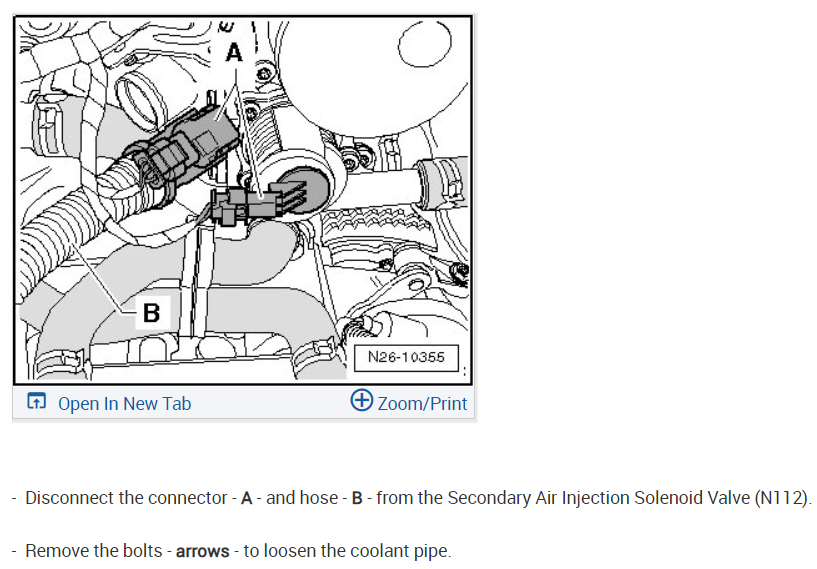 A

B

N26-10355

Open In New Tab

Zoom/Print

- Disconnect the connector - A - and hose - B - from the Secondary Air Injection Solenoid Valve (N112).

- Remove the bolts - arrows - to loosen the coolant pipe.