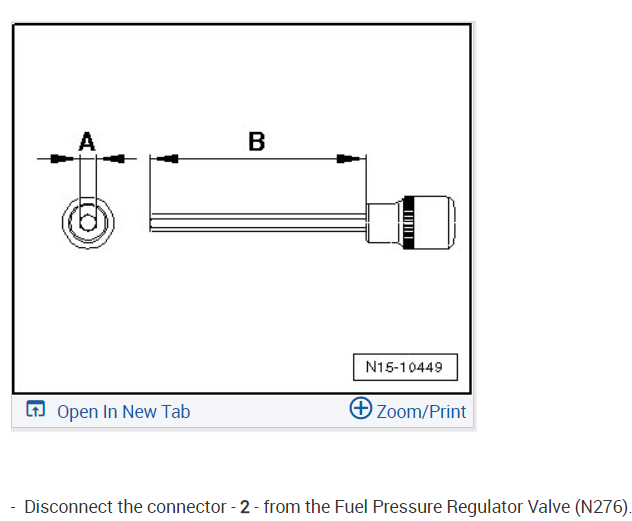 A
B
N15-10449
Open In New Tab
Zoom/Print

- Disconnect the connector - 2 - from the Fuel Pressure Regulator Valve (N276).