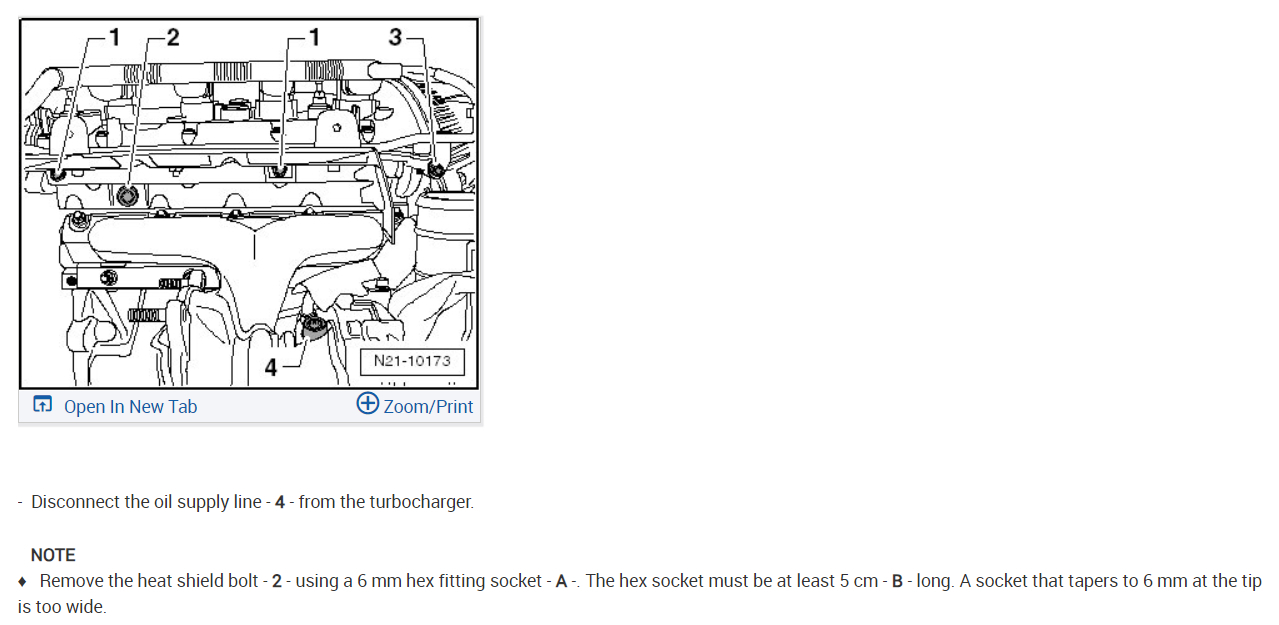 1 2 1 3

4

N21-10173

Open In New Tab

Zoom/Print

- Disconnect the oil supply line - 4 - from the turbocharger.

NOTE

♦ Remove the heat shield bolt - 2 - using a 6 mm hex fitting socket - A -. The hex socket must be at least 5 cm - B - long. A socket that tapers to 6 mm at the tip is too wide.