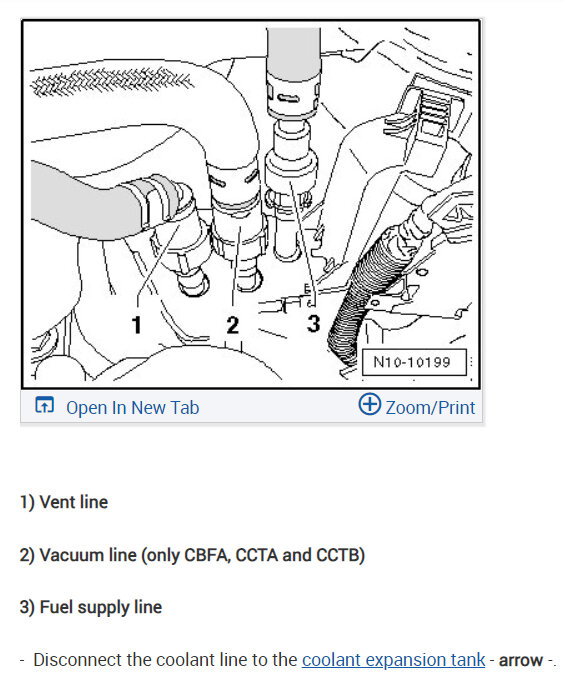 1
2
3
N10-10199

Open In New Tab
Zoom/Print

1) Vent line

2) Vacuum line (only CBFA, CCTA and CCTB)

3) Fuel supply line

- Disconnect the coolant line to the coolant expansion tank - arrow -.