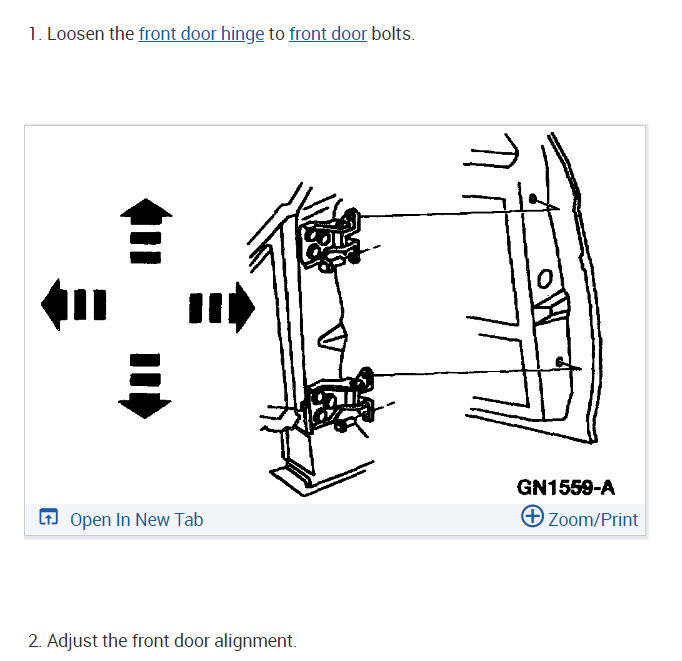 1. Loosen the front door hinge to front door bolts.

GN1559-A

Open In New Tab

Zoom/Print

2. Adjust the front door alignment.