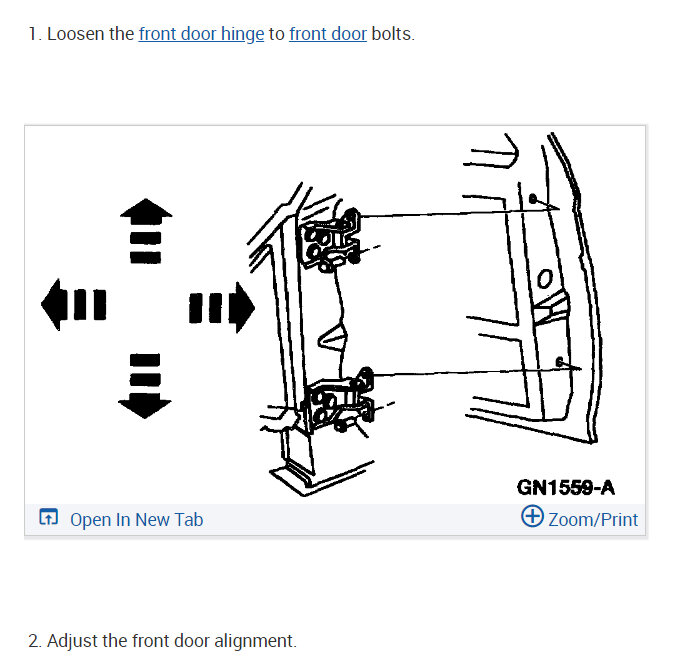 1. Loosen the front door hinge to front door bolts.

GN1559-A

Open In New Tab

Zoom/Print

2. Adjust the front door alignment.