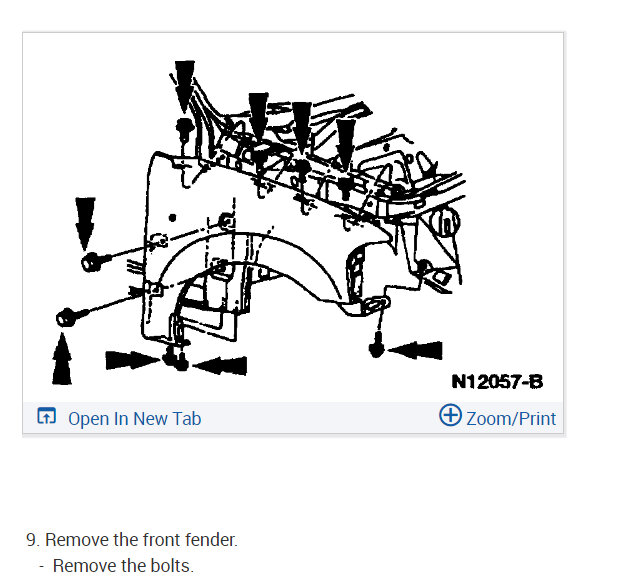 N12057-B

Open In New Tab

Zoom/Print

9. Remove the front fender.

- Remove the bolts.