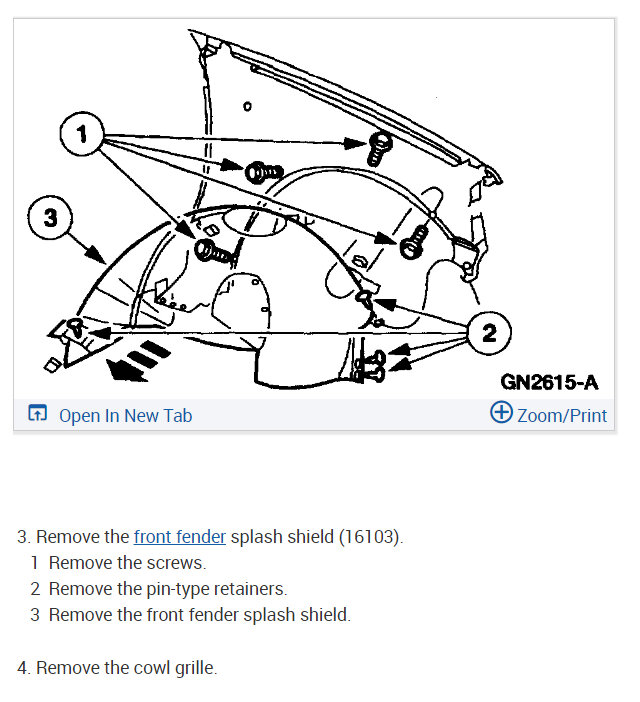 1
3
2
GN2615-A
Open In New Tab
Zoom/Print

3. Remove the front fender splash shield (16103).
1 Remove the screws.
2 Remove the pin-type retainers.
3 Remove the front fender splash shield.

4. Remove the cowl grille.