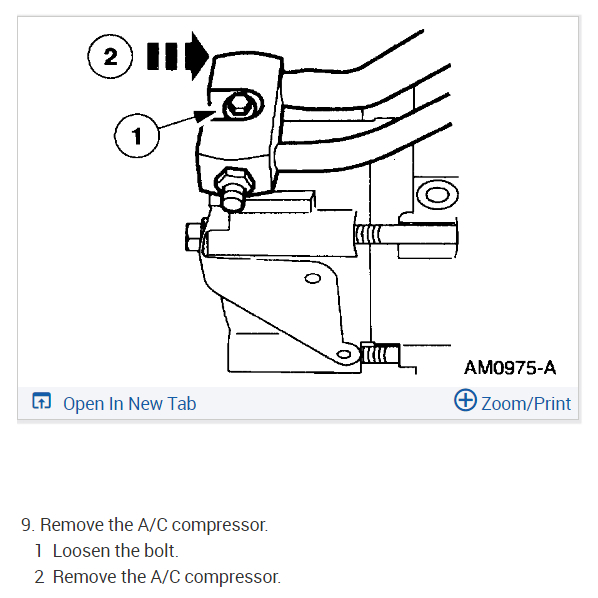 2

1

AM0975-A

Open In New Tab

Zoom/Print

9. Remove the A/C compressor.

1 Loosen the bolt.

2 Remove the A/C compressor.