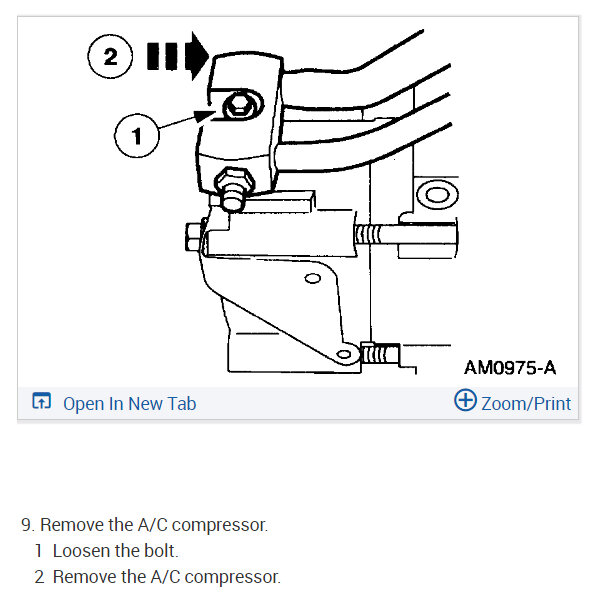 2

1

AM0975-A

Open In New Tab

Zoom/Print

9. Remove the A/C compressor.

1 Loosen the bolt.

2 Remove the A/C compressor.