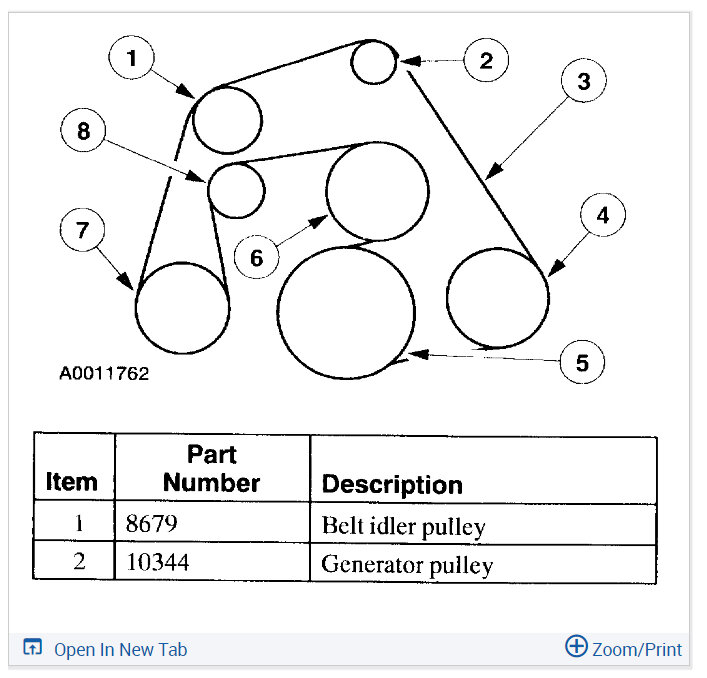 1
2
3
8
4
7
6
5
A0011762

| Item | Part Number | Description |
|---|---|---|
| 1 | 8679 | Belt idler pulley |
| 2 | 10344 | Generator pulley |

Open In New Tab
Zoom/Print