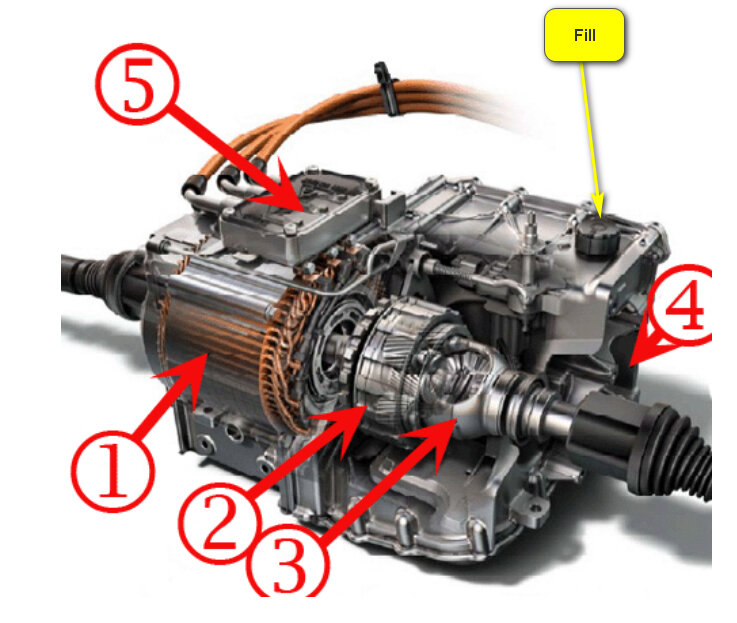 Fill

⑤

④

①

②

③