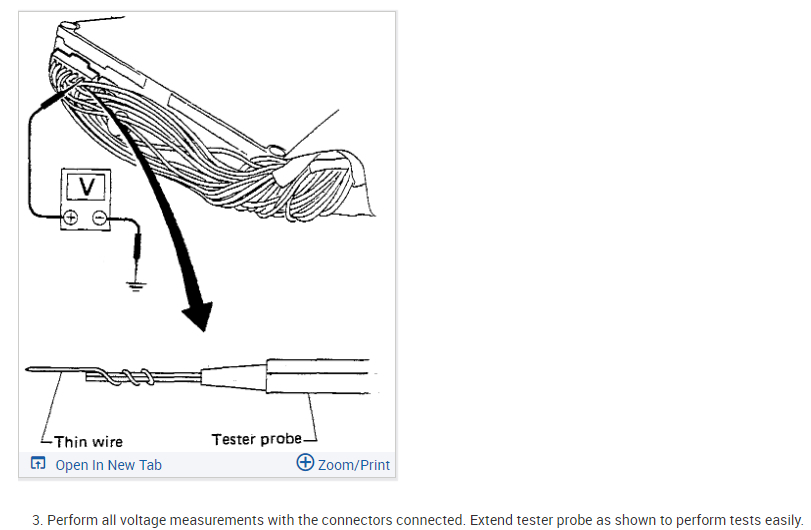 V

Thin wire

Tester probe

Open In New Tab

Zoom/Print

3. Perform all voltage measurements with the connectors connected. Extend tester probe as shown to perform tests easily.