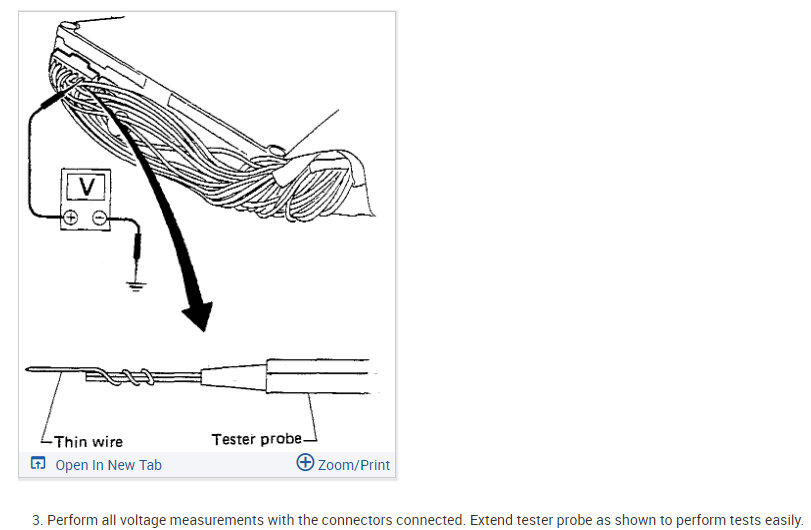 V

Thin wire

Tester probe

Open In New Tab

Zoom/Print

3. Perform all voltage measurements with the connectors connected. Extend tester probe as shown to perform tests easily.