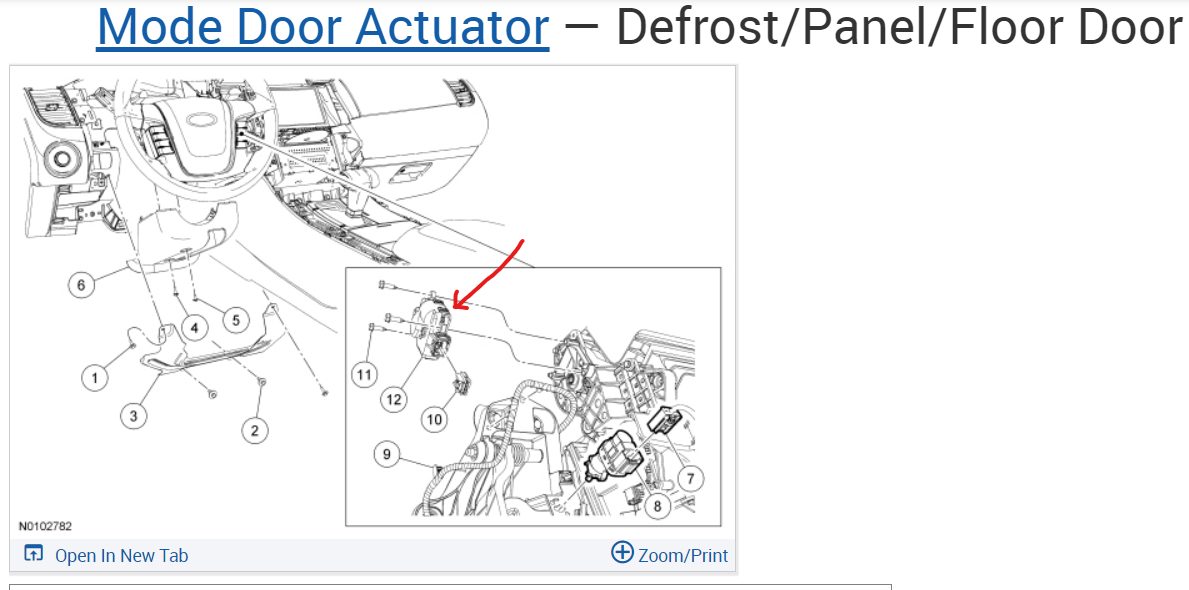 Mode Door Actuator — Defrost/Panel/Floor Door

6
4
5
1
3
2
11
12
10
9
7
8
N0102782

Open In New Tab
Zoom/Print