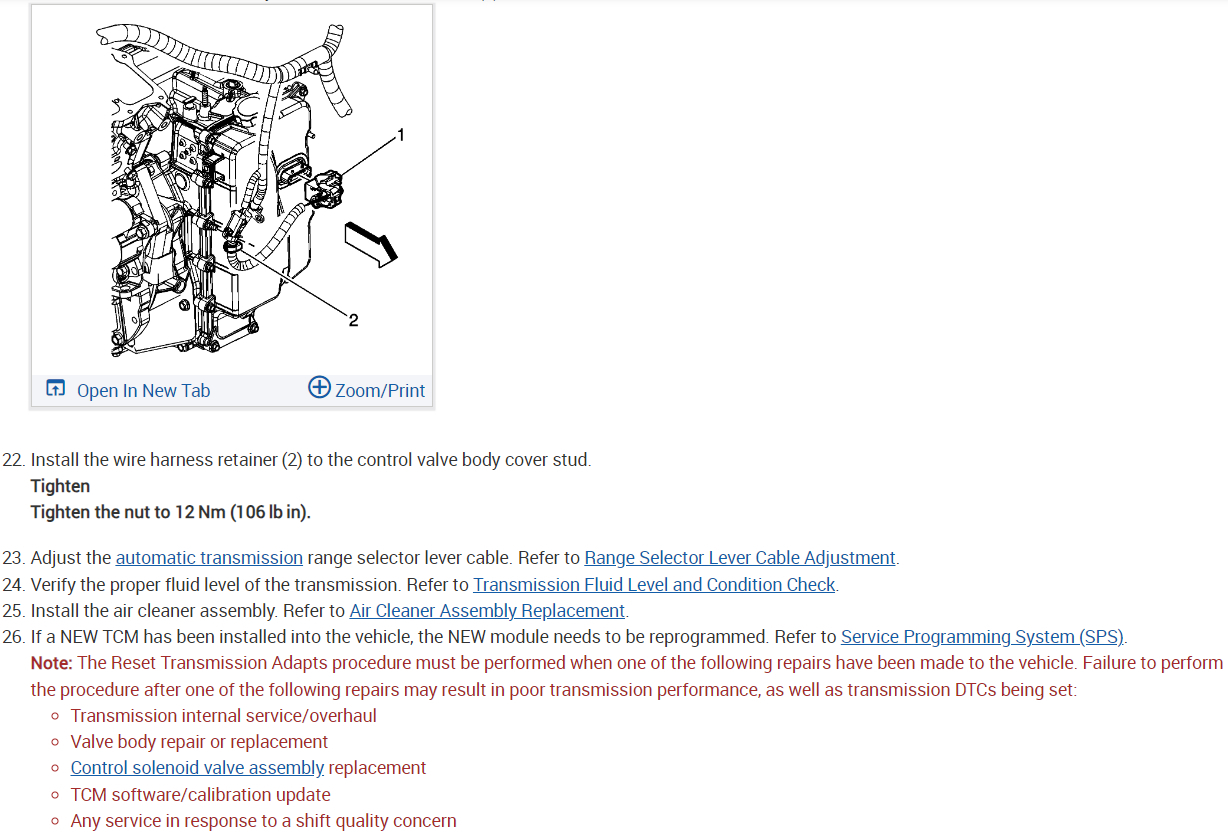 1

2

Open In New Tab

Zoom/Print

22. Install the wire harness retainer (2) to the control valve body cover stud.
Tighten
Tighten the nut to 12 Nm (106 lb in).

23. Adjust the automatic transmission range selector lever cable. Refer to Range Selector Lever Cable Adjustment.
24. Verify the proper fluid level of the transmission. Refer to Transmission Fluid Level and Condition Check.
25. Install the air cleaner assembly. Refer to Air Cleaner Assembly Replacement.
26. If a NEW TCM has been installed into the vehicle, the NEW module needs to be reprogrammed. Refer to Service Programming System (SPS).
Note: The Reset Transmission Adapts procedure must be performed when one of the following repairs have been made to the vehicle. Failure to perform the procedure after one of the following repairs may result in poor transmission performance, as well as transmission DTCs being set:
◦ Transmission internal service/overhaul
◦ Valve body repair or replacement
◦ Control solenoid valve assembly replacement
◦ TCM software/calibration update
◦ Any service in response to a shift quality concern