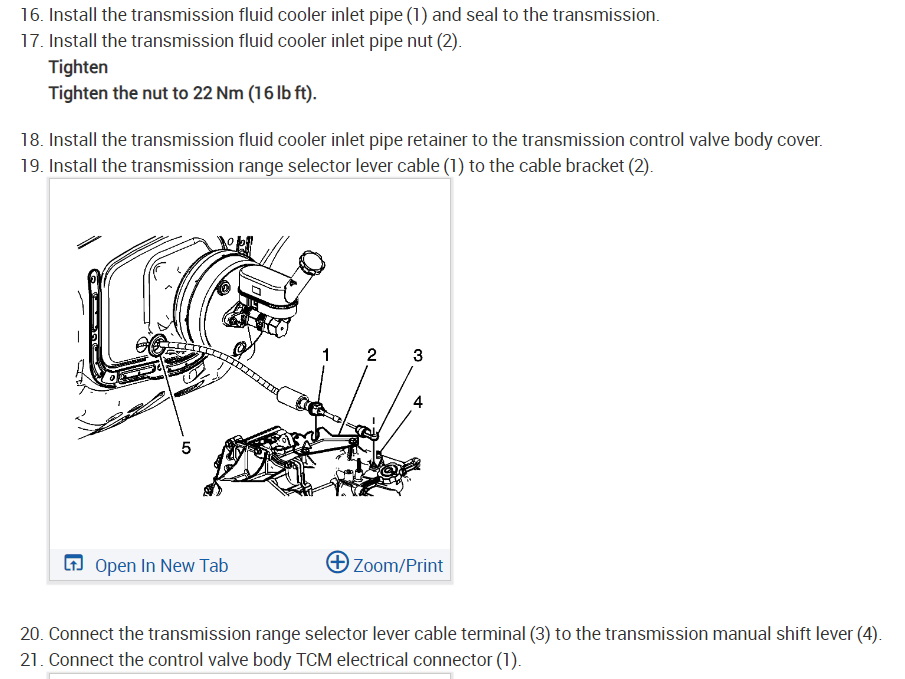 16. Install the transmission fluid cooler inlet pipe (1) and seal to the transmission.
17. Install the transmission fluid cooler inlet pipe nut (2).
Tighten
Tighten the nut to 22 Nm (16 lb ft).

18. Install the transmission fluid cooler inlet pipe retainer to the transmission control valve body cover.
19. Install the transmission range selector lever cable (1) to the cable bracket (2).

1
2
3
4
5

Open In New Tab
Zoom/Print

20. Connect the transmission range selector lever cable terminal (3) to the transmission manual shift lever (4).
21. Connect the control valve body TCM electrical connector (1).