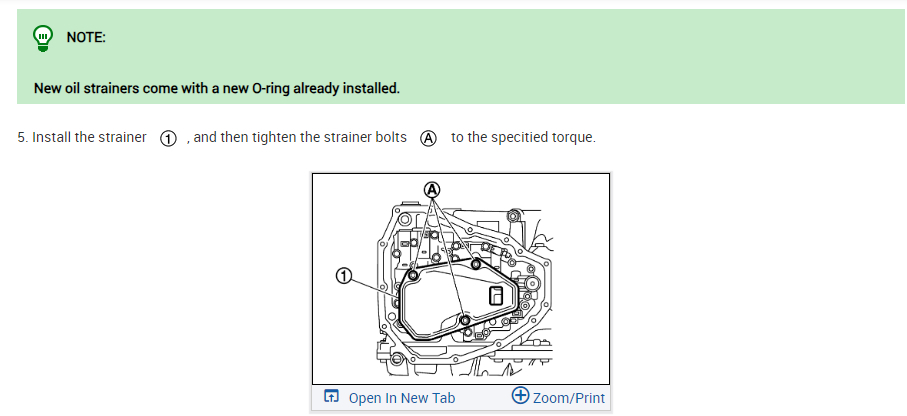 NOTE:

New oil strainers come with a new O-ring already installed.

5. Install the strainer ① , and then tighten the strainer bolts Ⓐ to the specitied torque.

Ⓐ

①

Open In New Tab Zoom/Print