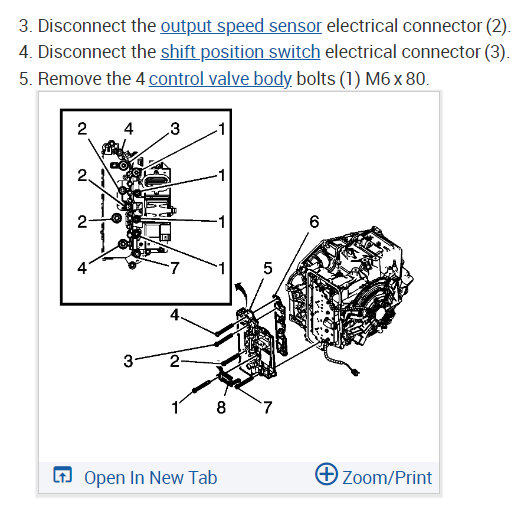 3. Disconnect the output speed sensor electrical connector (2).
4. Disconnect the shift position switch electrical connector (3).
5. Remove the 4 control valve body bolts (1) M6 x 80.

2
4
3
1
2
1
2
1
4
7
1
6
5
4
3
2
1
8
7

Open In New Tab
Zoom/Print