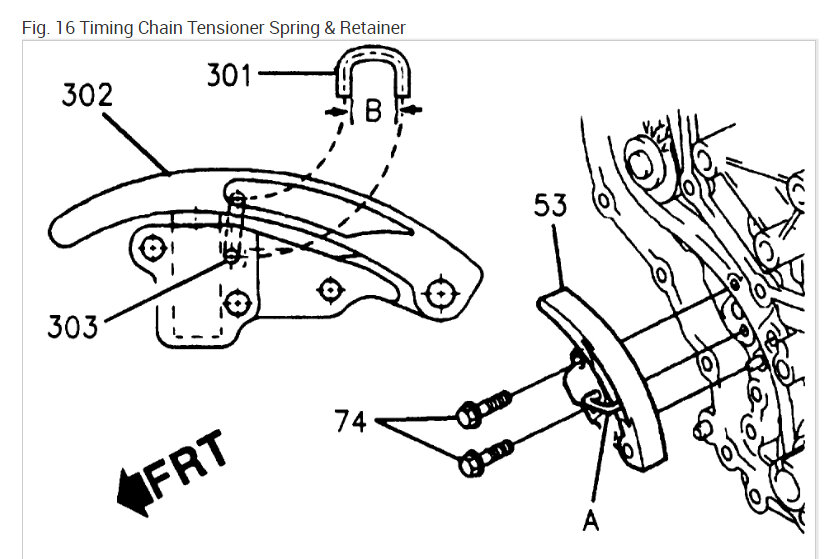 Fig. 16 Timing Chain Tensioner Spring & Retainer

301

302

B

303

53

74

FRT

A