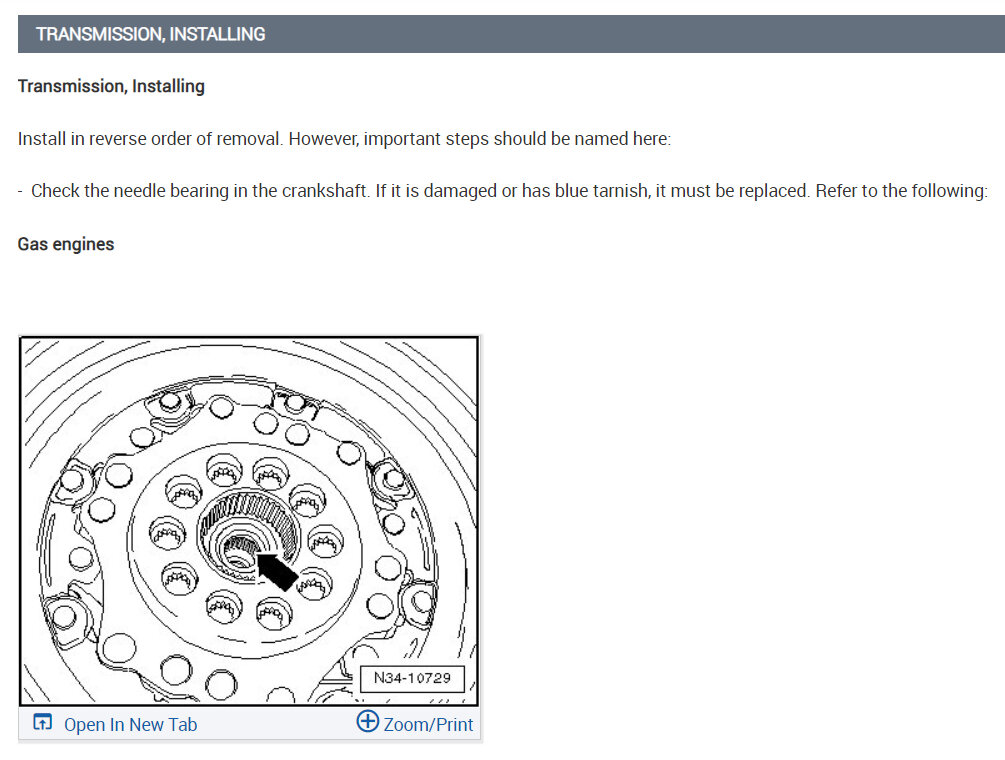 TRANSMISSION, INSTALLING

Transmission, Installing

Install in reverse order of removal. However, important steps should be named here:

- Check the needle bearing in the crankshaft. If it is damaged or has blue tarnish, it must be replaced. Refer to the following:

Gas engines

N34-10729

Open In New Tab

Zoom/Print