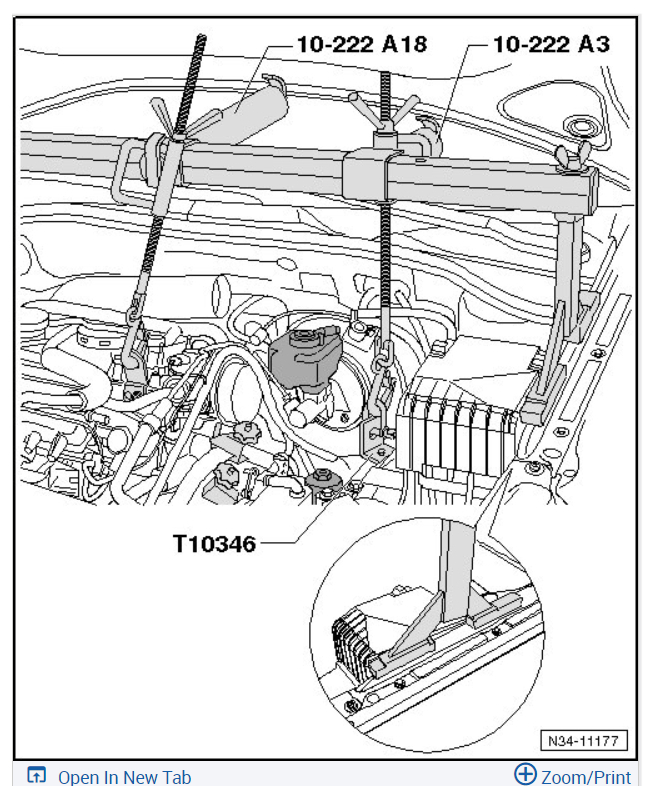 10-222 A18
10-222 A3
T10346
N34-11177
Open In New Tab
Zoom/Print