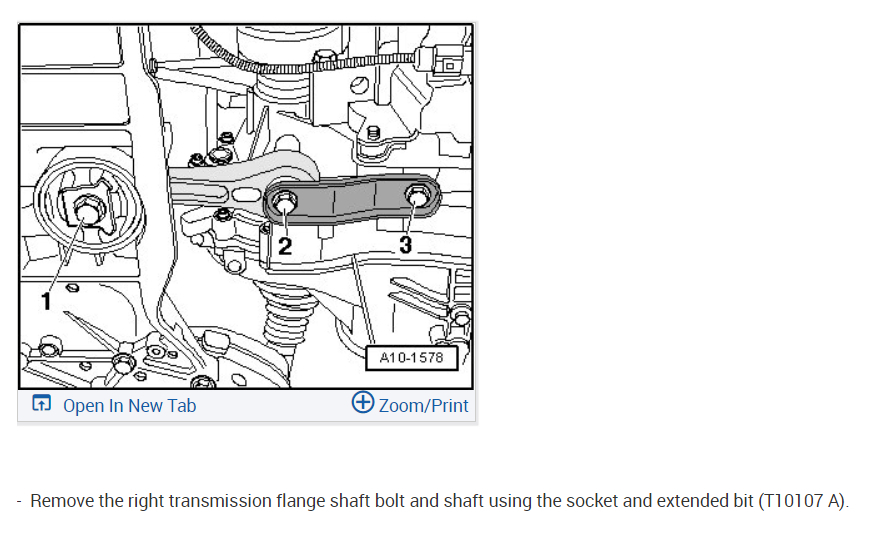 1
2
3
A10-1578

Open In New Tab
Zoom/Print

- Remove the right transmission flange shaft bolt and shaft using the socket and extended bit (T10107 A).