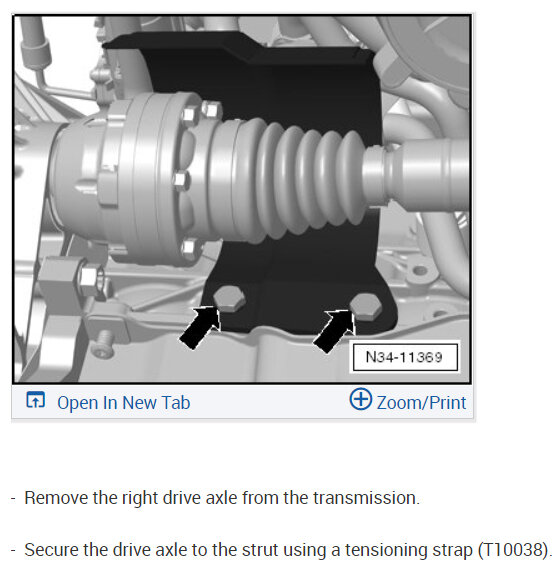 N34-11369

Open In New Tab

Zoom/Print

- Remove the right drive axle from the transmission.

- Secure the drive axle to the strut using a tensioning strap (T10038).