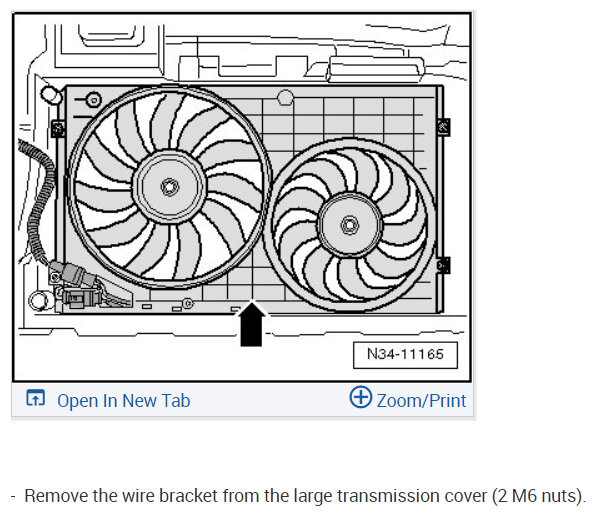 N34-11165

Open In New Tab

Zoom/Print

- Remove the wire bracket from the large transmission cover (2 M6 nuts).