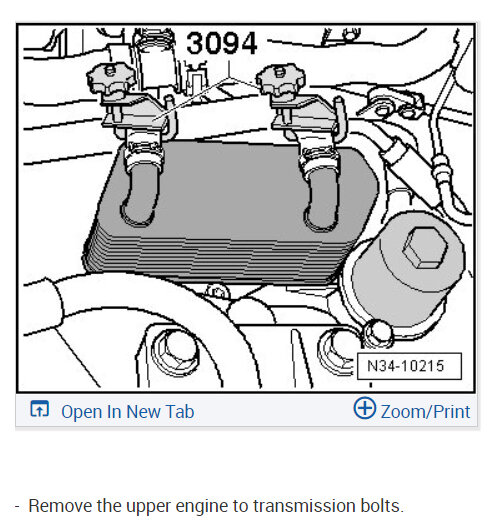 3094

N34-10215

Open In New Tab

Zoom/Print

- Remove the upper engine to transmission bolts.