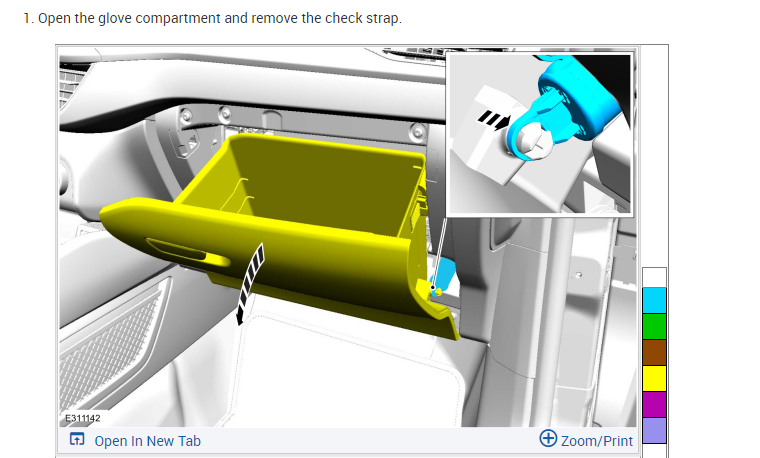 1. Open the glove compartment and remove the check strap.

E311142

Open In New Tab

Zoom/Print