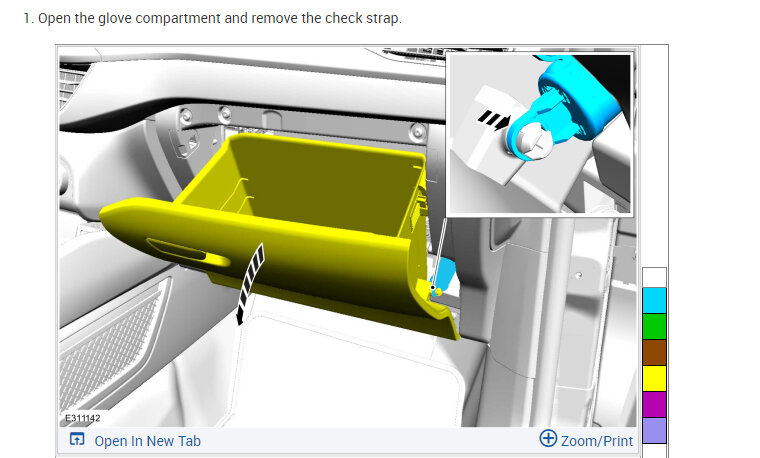 1. Open the glove compartment and remove the check strap.

E311142

Open In New Tab

Zoom/Print