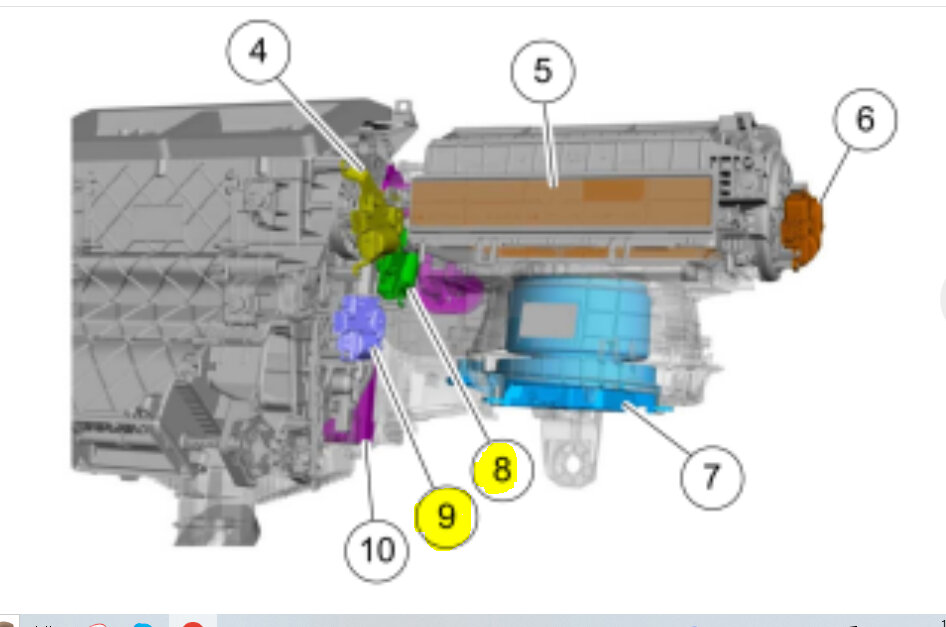 4
5
6
8
7
9
10