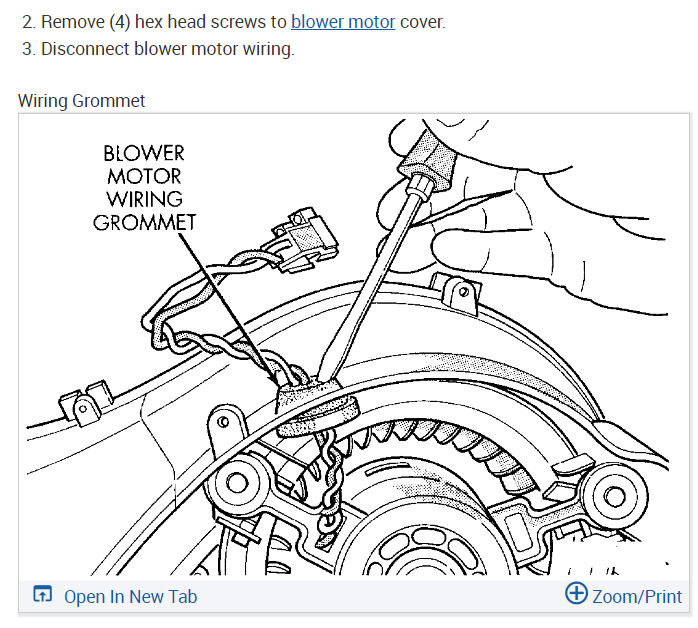 2. Remove (4) hex head screws to blower motor cover.
3. Disconnect blower motor wiring.

Wiring Grommet

BLOWER MOTOR WIRING GROMMET

Open In New Tab

Zoom/Print