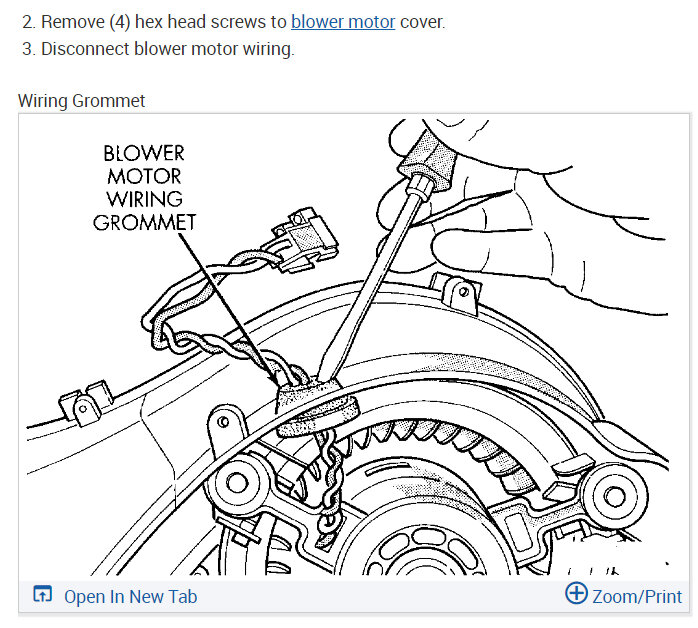 2. Remove (4) hex head screws to blower motor cover.
3. Disconnect blower motor wiring.

Wiring Grommet

BLOWER MOTOR WIRING GROMMET

Open In New Tab

Zoom/Print