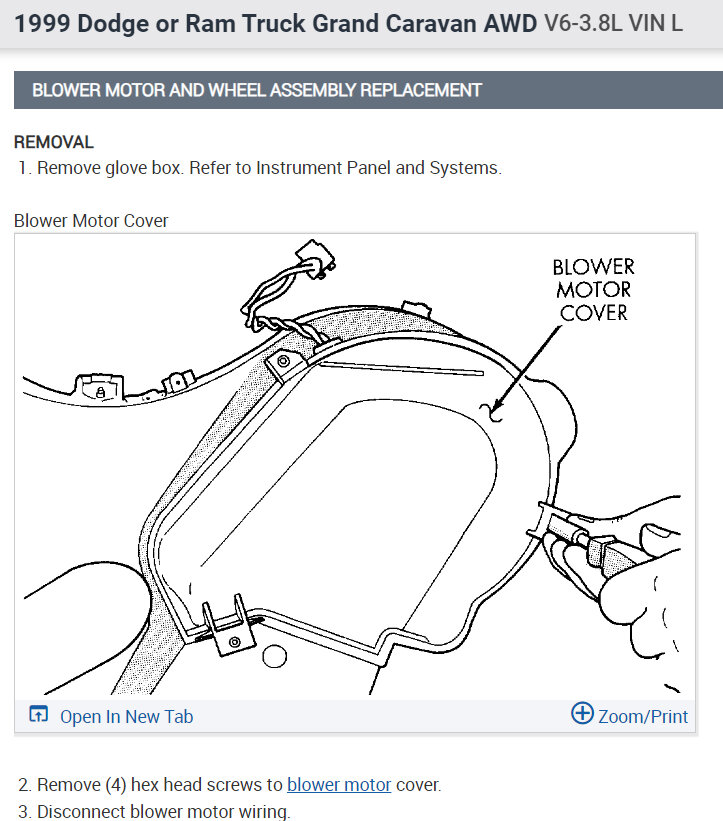 1999 Dodge or Ram Truck Grand Caravan AWD V6-3.8L VIN L

BLOWER MOTOR AND WHEEL ASSEMBLY REPLACEMENT

REMOVAL
1. Remove glove box. Refer to Instrument Panel and Systems.

Blower Motor Cover

BLOWER MOTOR COVER

Open In New Tab

Zoom/Print

2. Remove (4) hex head screws to blower motor cover.
3. Disconnect blower motor wiring.