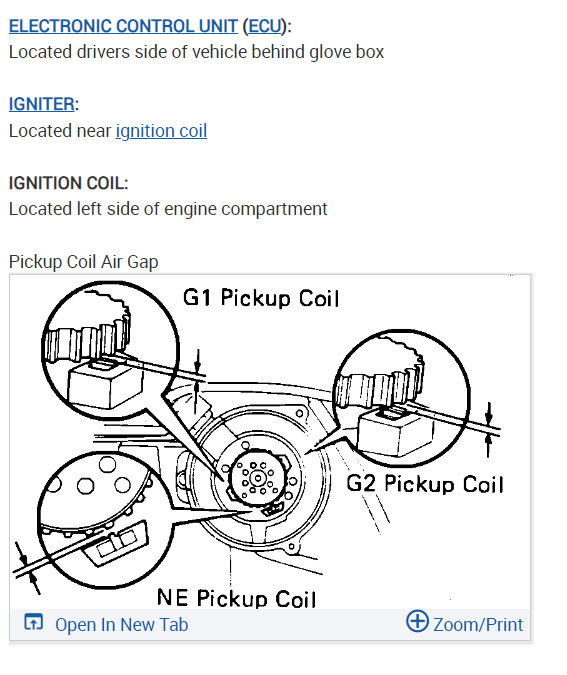 ELECTRONIC CONTROL UNIT (ECU):
Located drivers side of vehicle behind glove box

IGNITER:
Located near ignition coil

IGNITION COIL:
Located left side of engine compartment

Pickup Coil Air Gap

G1 Pickup Coil

G2 Pickup Coil

NE Pickup Coil

Open In New Tab

Zoom/Print