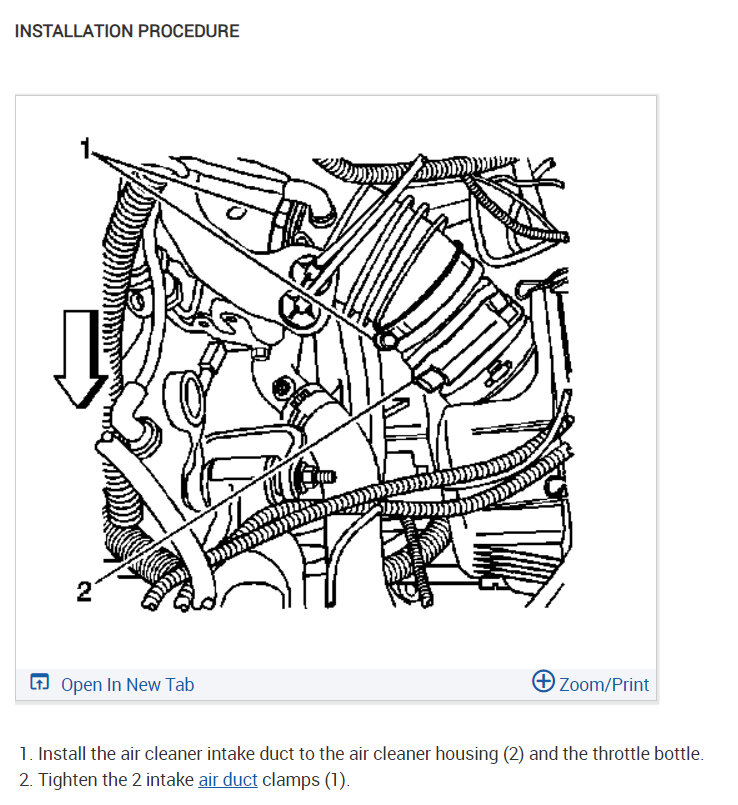 INSTALLATION PROCEDURE

1

2

Open In New Tab

Zoom/Print

1. Install the air cleaner intake duct to the air cleaner housing (2) and the throttle bottle.
2. Tighten the 2 intake air duct clamps (1).