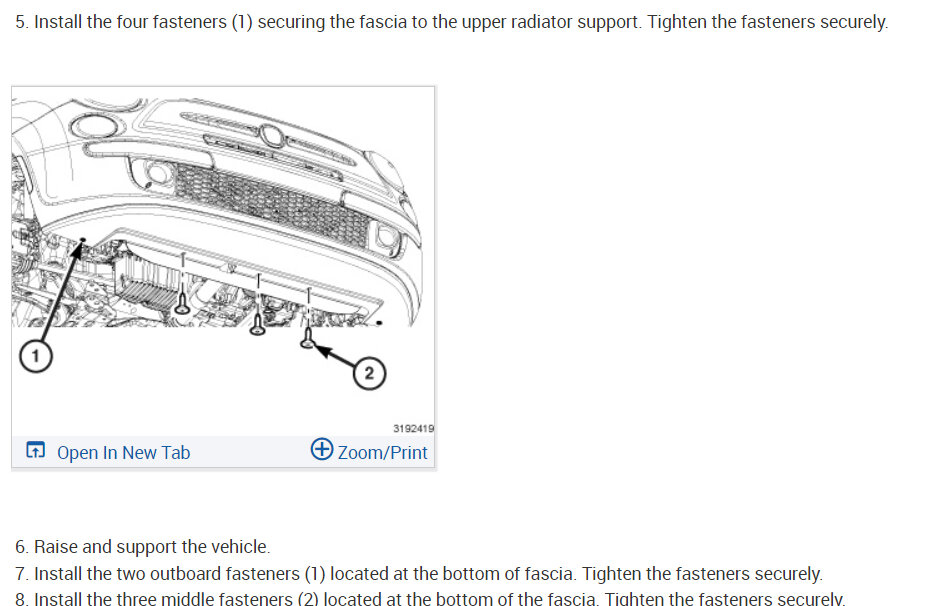 5. Install the four fasteners (1) securing the fascia to the upper radiator support. Tighten the fasteners securely.

1

2

3192419

Open In New Tab

Zoom/Print

6. Raise and support the vehicle.
7. Install the two outboard fasteners (1) located at the bottom of fascia. Tighten the fasteners securely.
8. Install the three middle fasteners (2) located at the bottom of the fascia. Tighten the fasteners securely.