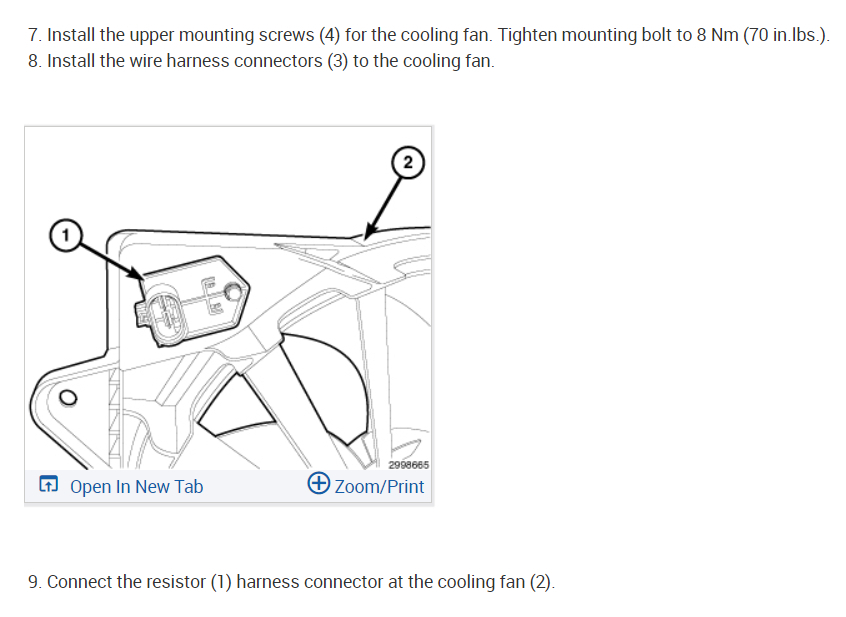 7. Install the upper mounting screws (4) for the cooling fan. Tighten mounting bolt to 8 Nm (70 in.lbs.).
8. Install the wire harness connectors (3) to the cooling fan.

2

1

2998665

Open In New Tab

Zoom/Print

9. Connect the resistor (1) harness connector at the cooling fan (2).