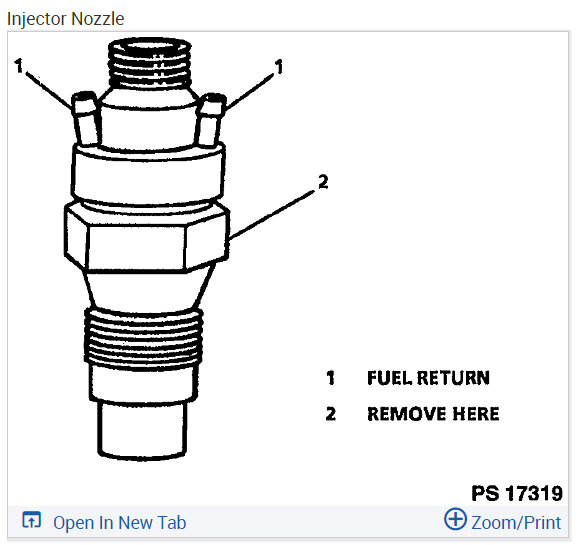 Injector Nozzle

1

1

2

1 FUEL RETURN

2 REMOVE HERE

PS 17319

Open In New Tab

Zoom/Print