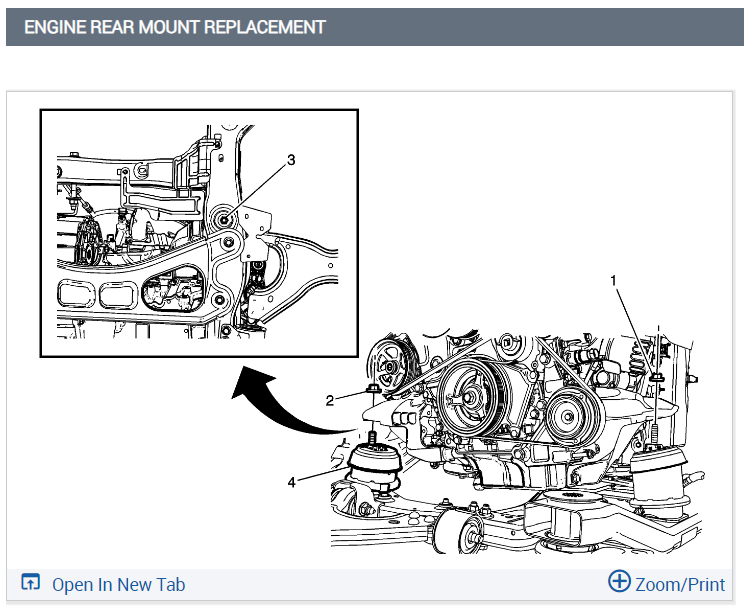 ENGINE REAR MOUNT REPLACEMENT

3

1

2

4

Open In New Tab

Zoom/Print