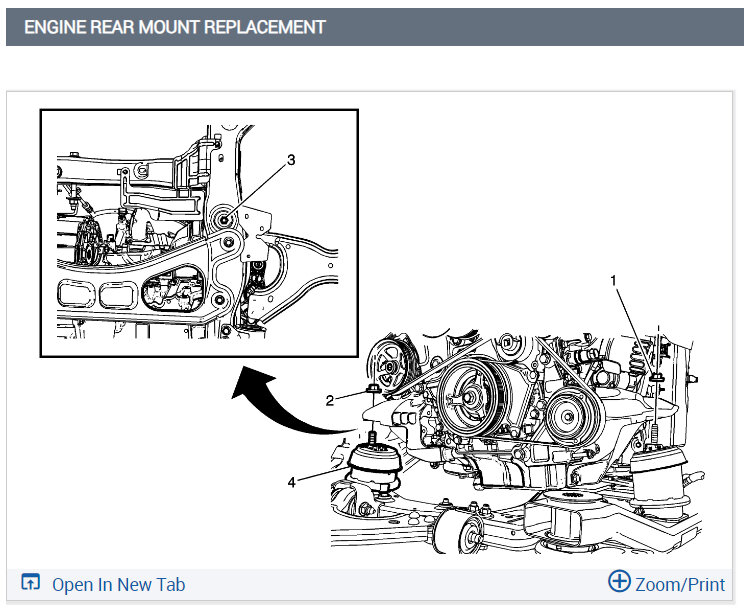 ENGINE REAR MOUNT REPLACEMENT

3

1

2

4

Open In New Tab

Zoom/Print