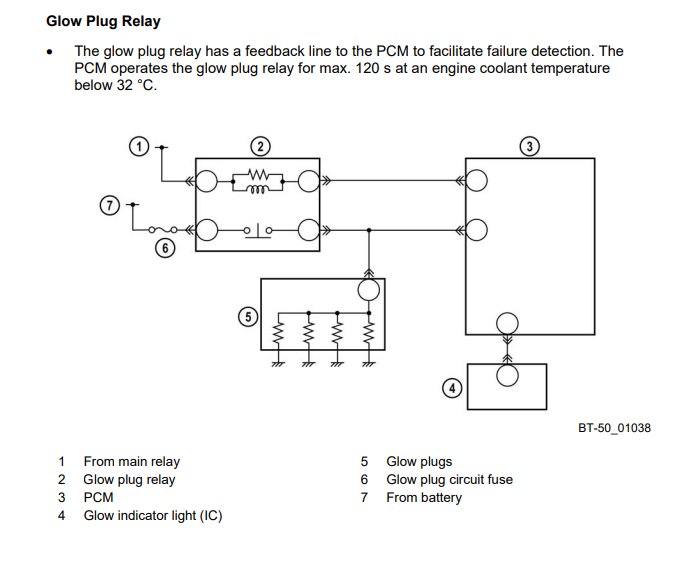 Glow Plug Relay

• The glow plug relay has a feedback line to the PCM to facilitate failure detection. The PCM operates the glow plug relay for max. 120 s at an engine coolant temperature below 32 °C.

1
2
3
7
6
5
4

BT-50_01038

1 From main relay
2 Glow plug relay
3 PCM
4 Glow indicator light (IC)

5 Glow plugs
6 Glow plug circuit fuse
7 From battery