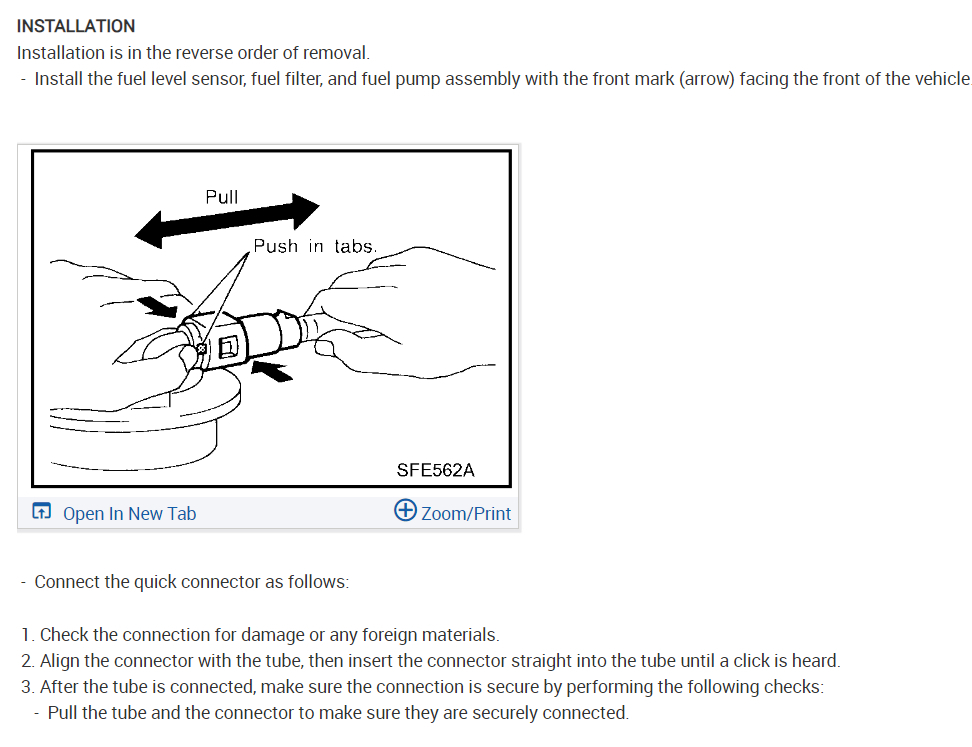 INSTALLATION
Installation is in the reverse order of removal.
- Install the fuel level sensor, fuel filter, and fuel pump assembly with the front mark (arrow) facing the front of the vehicle

Pull
Push in tabs.
SFE562A

Open In New Tab
Zoom/Print

- Connect the quick connector as follows:

1. Check the connection for damage or any foreign materials.
2. Align the connector with the tube, then insert the connector straight into the tube until a click is heard.
3. After the tube is connected, make sure the connection is secure by performing the following checks:
- Pull the tube and the connector to make sure they are securely connected.