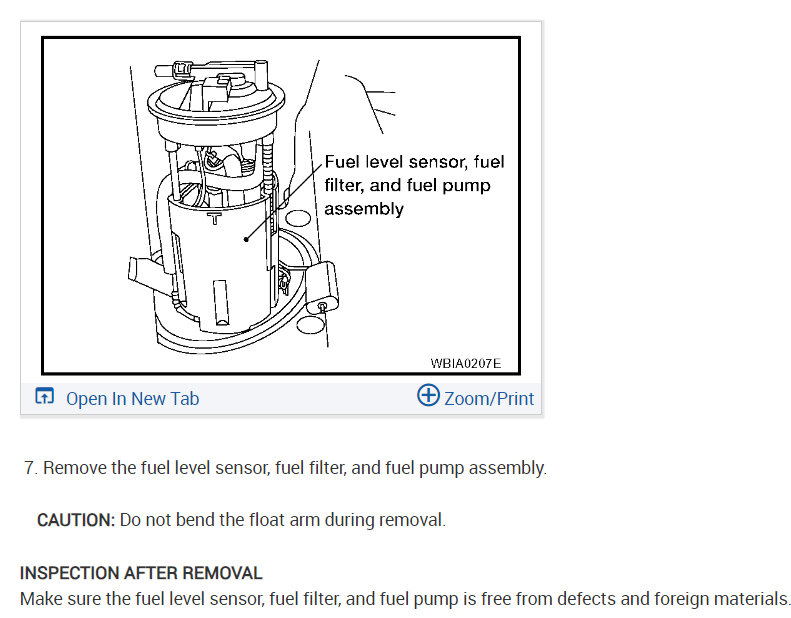 Fuel level sensor, fuel filter, and fuel pump assembly

WBIA0207E

Open In New Tab

Zoom/Print

7. Remove the fuel level sensor, fuel filter, and fuel pump assembly.

CAUTION: Do not bend the float arm during removal.

INSPECTION AFTER REMOVAL

Make sure the fuel level sensor, fuel filter, and fuel pump is free from defects and foreign materials.