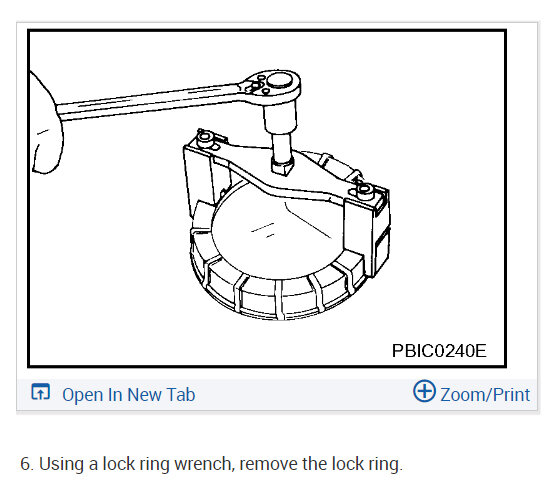 PBIC0240E

Open In New Tab

Zoom/Print

6. Using a lock ring wrench, remove the lock ring.