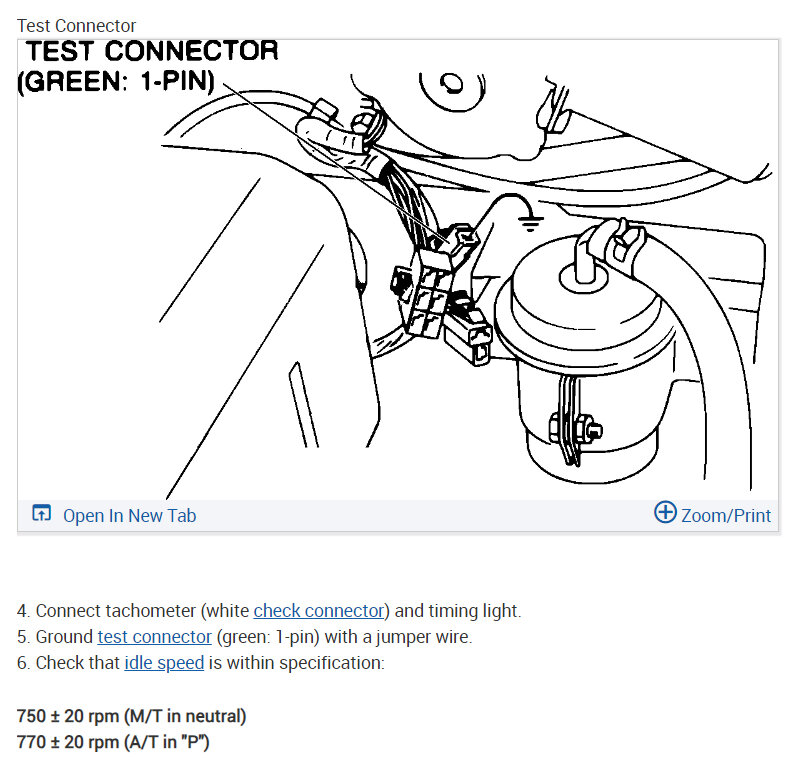 Test Connector

TEST CONNECTOR
(GREEN: 1-PIN)

Open In New Tab

Zoom/Print

4. Connect tachometer (white check connector) and timing light.
5. Ground test connector (green: 1-pin) with a jumper wire.
6. Check that idle speed is within specification:

750 ± 20 rpm (M/T in neutral)
770 ± 20 rpm (A/T in "P")