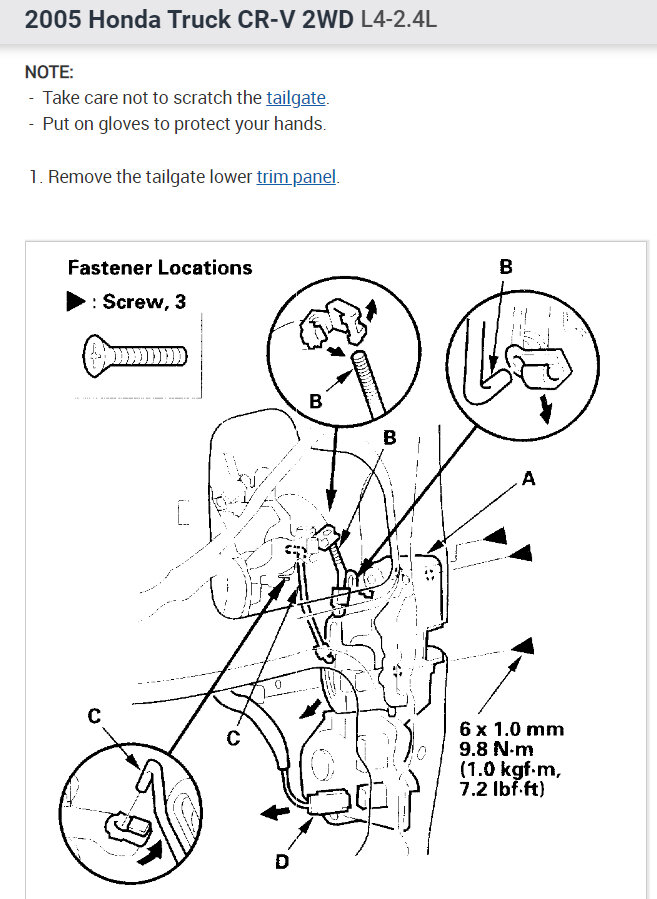 2005 Honda Truck CR-V 2WD L4-2.4L

NOTE:
- Take care not to scratch the tailgate.
- Put on gloves to protect your hands.

1. Remove the tailgate lower trim panel.

Fastener Locations
▶ : Screw, 3

B
B
B
A
C
C
D

6 x 1.0 mm
9.8 N·m
(1.0 kgf·m,
7.2 lbf·ft)