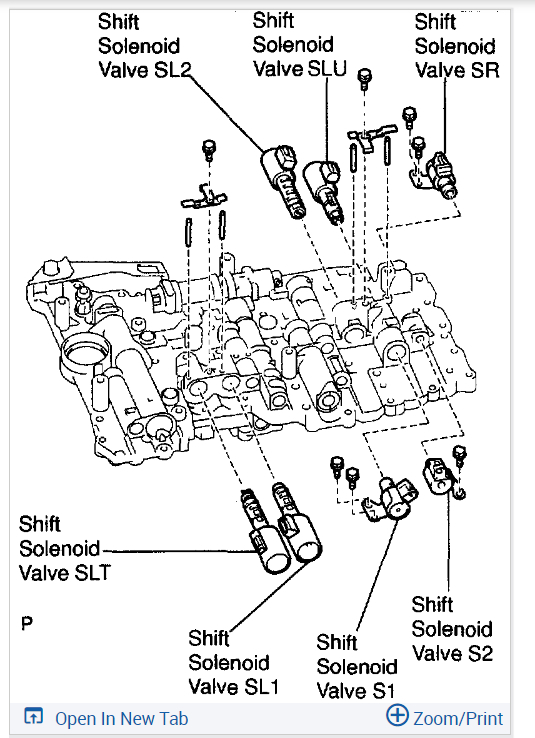 Shift Solenoid Valve SL2

Shift Solenoid Valve SLU

Shift Solenoid Valve SR

Shift Solenoid Valve SLT

P

Shift Solenoid Valve SL1

Shift Solenoid Valve S1

Shift Solenoid Valve S2

Open In New Tab

Zoom/Print